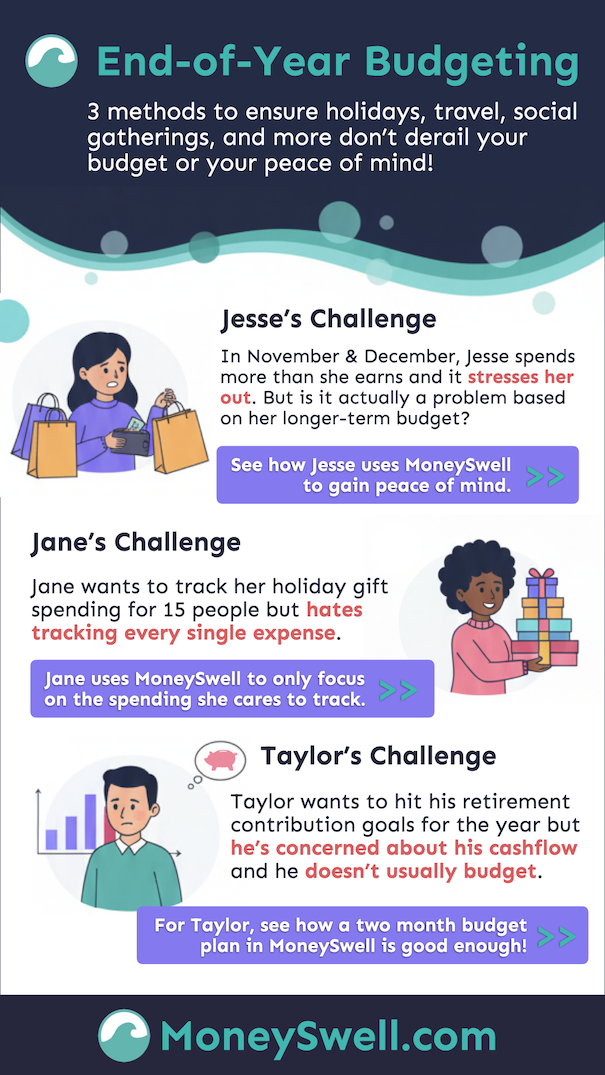 End-of-Year Budgeting

3 methods to ensure holidays, travel, social gatherings, and more don't derail your budget or your peace of mind!

Jesse's Challenge

In November & December, Jesse spends more than she earns and it stresses her out. But is it actually a problem based on her longer-term budget?

See how Jesse uses MoneySwell to gain peace of mind. >>

Jane's Challenge

Jane wants to track her holiday gift spending for 15 people but hates tracking every single expense.

Jane uses MoneySwell to only focus on the spending she cares to track. >>

Taylor's Challenge

Taylor wants to hit his retirement contribution goals for the year but he's concerned about his cashflow and he doesn't usually budget.

For Taylor, see how a two month budget plan in MoneySwell is good enough! >>

MoneySwell.com